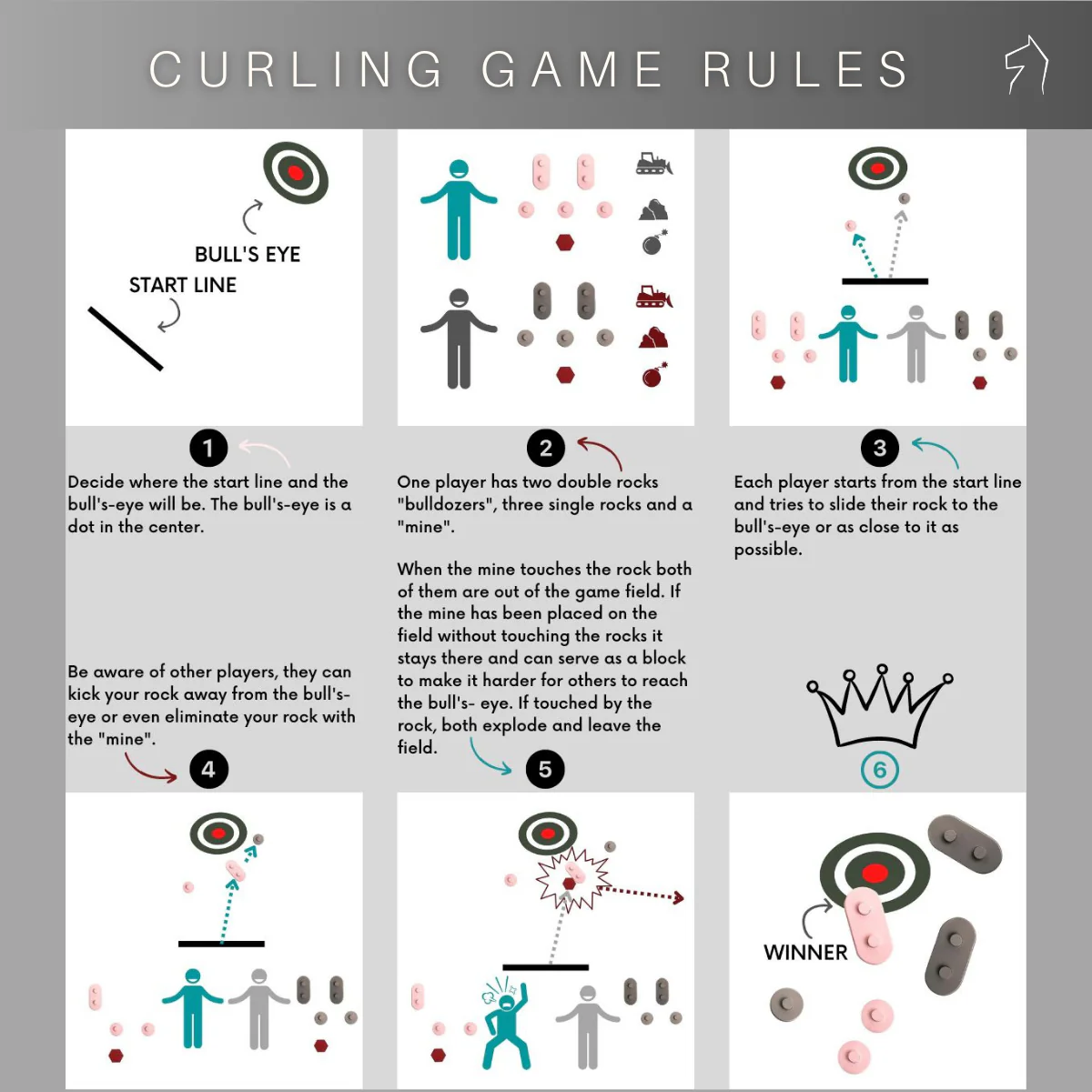 CURLING GAME RULES

BULL'S EYE

START LINE

1
Decide where the start line and the bull's-eye will be. The bull's-eye is a dot in the center.

2
One player has two double rocks "bulldozers", three single rocks and a "mine".

When the mine touches the rock both of them are out of the game field. If the mine has been placed on the field without touching the rocks it stays there and can serve as a block to make it harder for others to reach the bull's- eye. If touched by the rock, both explode and leave the field.

3
Each player starts from the start line and tries to slide their rock to the bull's-eye or as close to it as possible.

Be aware of other players, they can kick your rock away from the bull's-eye or even eliminate your rock with the "mine".

4

5

6

WINNER